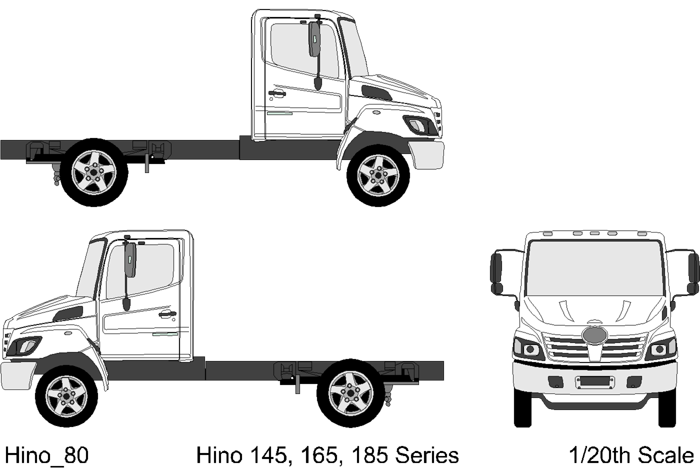 Hino_80

Hino 145, 165, 185 Series

1/20th Scale